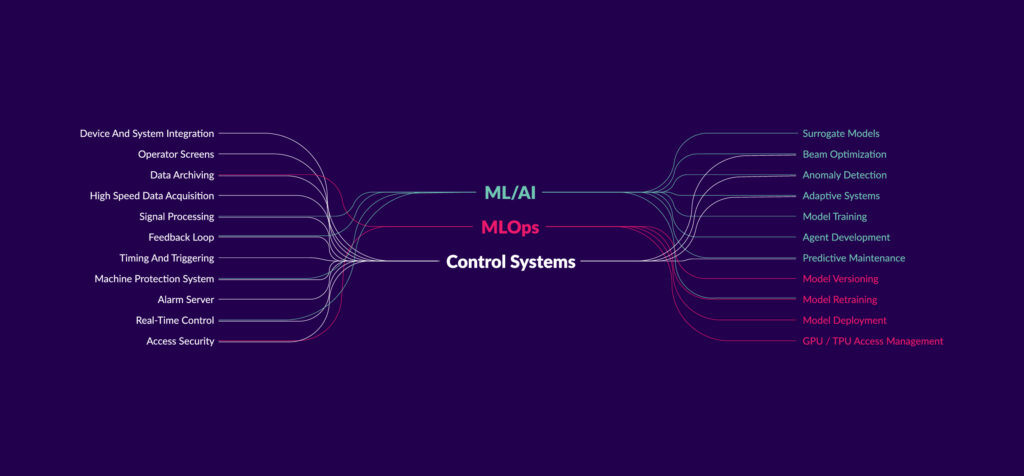 Device And System Integration
Operator Screens
Data Archiving
High Speed Data Acquisition
Signal Processing
Feedback Loop
Timing And Triggering
Machine Protection System
Alarm Server
Real-Time Control
Access Security

ML/AI
MLOps
Control Systems

Surrogate Models
Beam Optimization
Anomaly Detection
Adaptive Systems
Model Training
Agent Development
Predictive Maintenance
Model Versioning
Model Retraining
Model Deployment
GPU / TPU Access Management